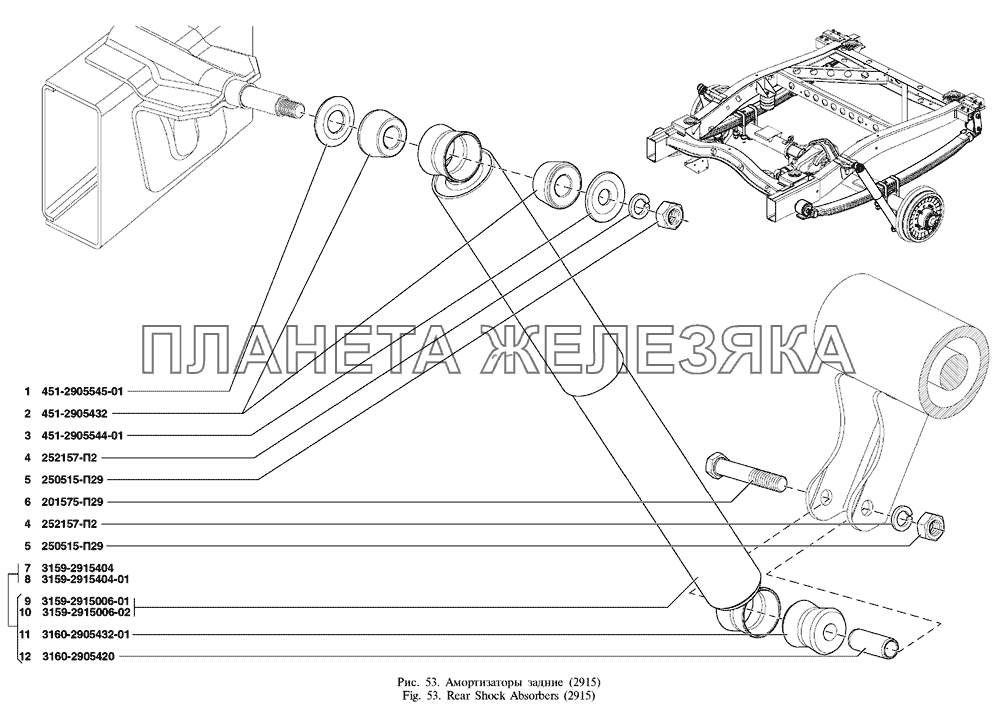 ПЛАНЕТА ЖЕЛЕЗЯКА

1 451-2905545-01
2 451-2905432
3 451-2905544-01
4 252157-П2
5 250515-П29
6 201575-П29
4 252157-П2
5 250515-П29
7 3159-2915404
8 3159-2915404-01
9 3159-2915006-01
10 3159-2915006-02
11 3160-2905432-01
12 3160-2905420

Рис. 53. Амортизаторы задние (2915)
Fig. 53. Rear Shock Absorbers (2915)